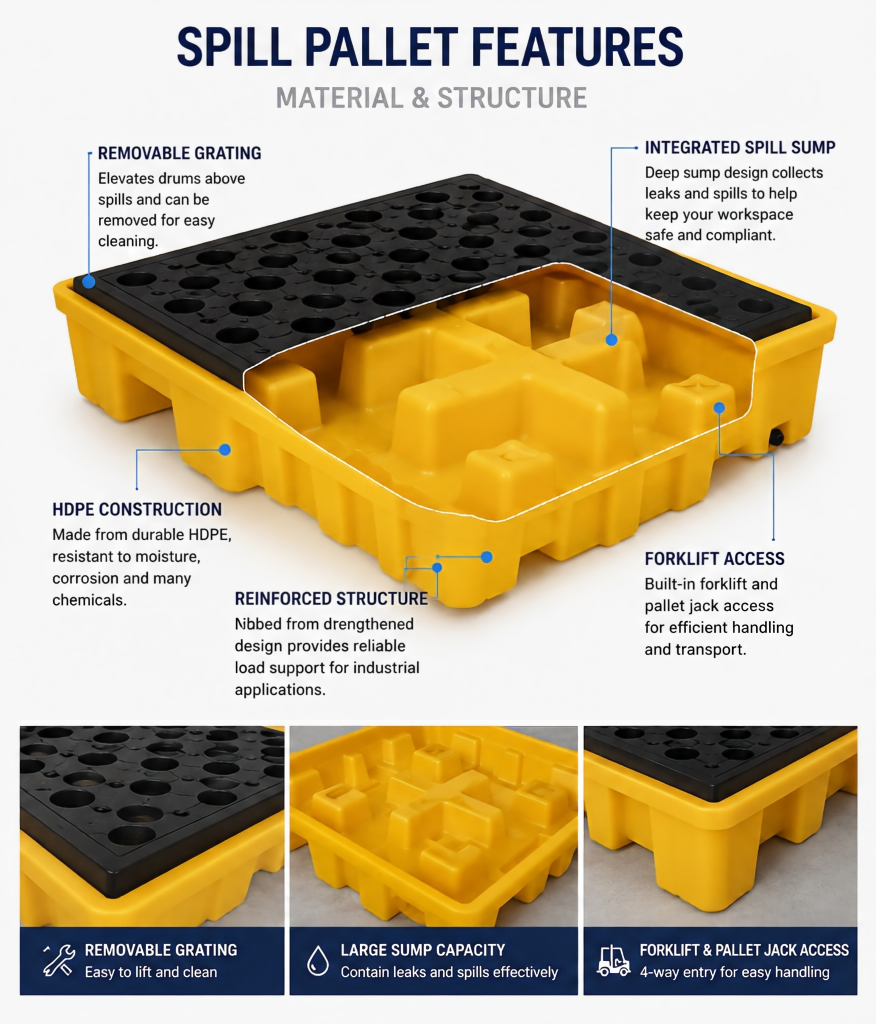 SPILL PALLET FEATURES

MATERIAL & STRUCTURE

REMOVABLE GRATING
Elevates drums above spills and can be removed for easy cleaning.

INTEGRATED SPILL SUMP
Deep sump design collects leaks and spills to help keep your workspace safe and compliant.

HDPE CONSTRUCTION
Made from durable HDPE, resistant to moisture, corrosion and many chemicals.

REINFORCED STRUCTURE
Nibbed from drengthened design provides reliable load support for industrial applications.

FORKLIFT ACCESS
Built-in forklift and pallet jack access for efficient handling and transport.

REMOVABLE GRATING
Easy to lift and clean

LARGE SUMP CAPACITY
Contain leaks and spills effectively

FORKLIFT & PALLET JACK ACCESS
4-way entry for easy handling